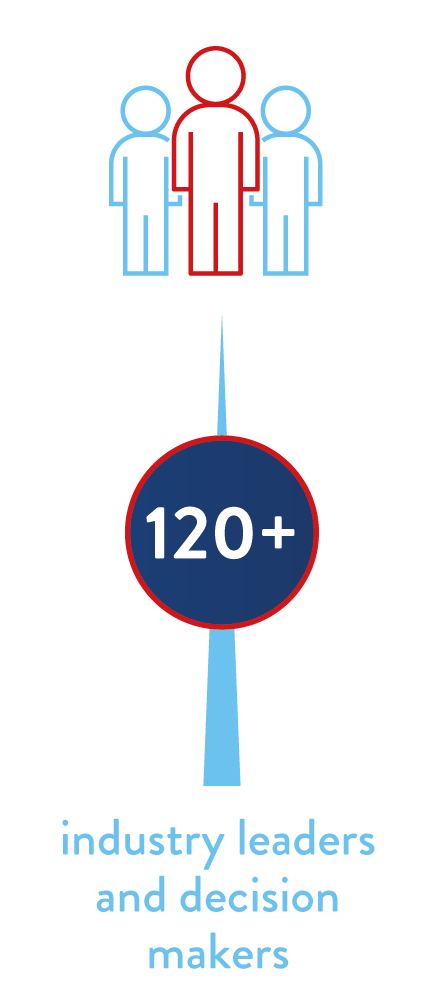 120+

industry leaders and decision makers