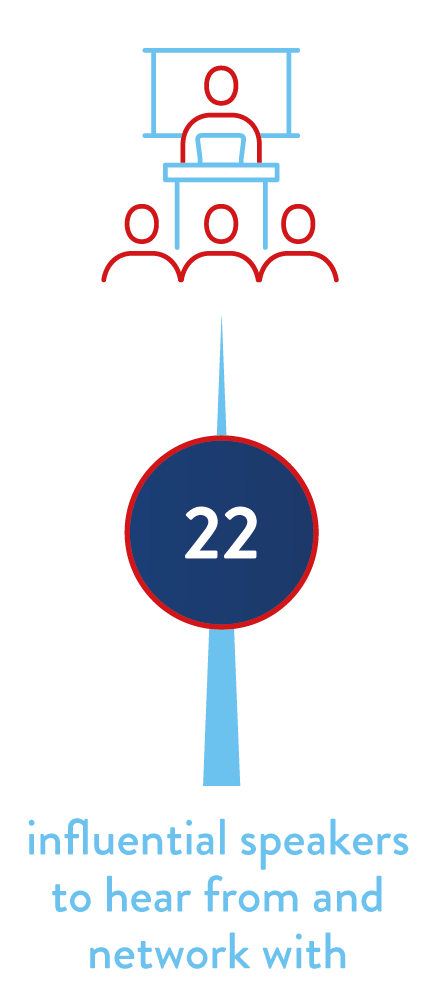 22

influential speakers to hear from and network with