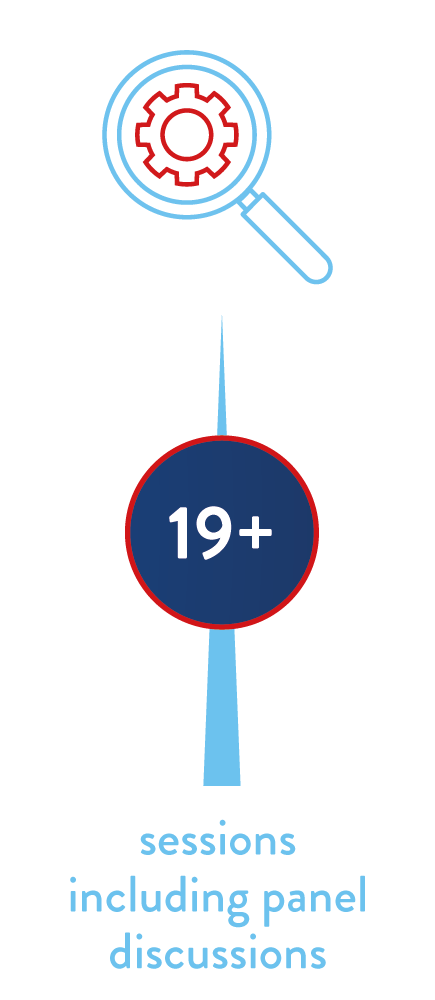 19+

sessions including panel discussions