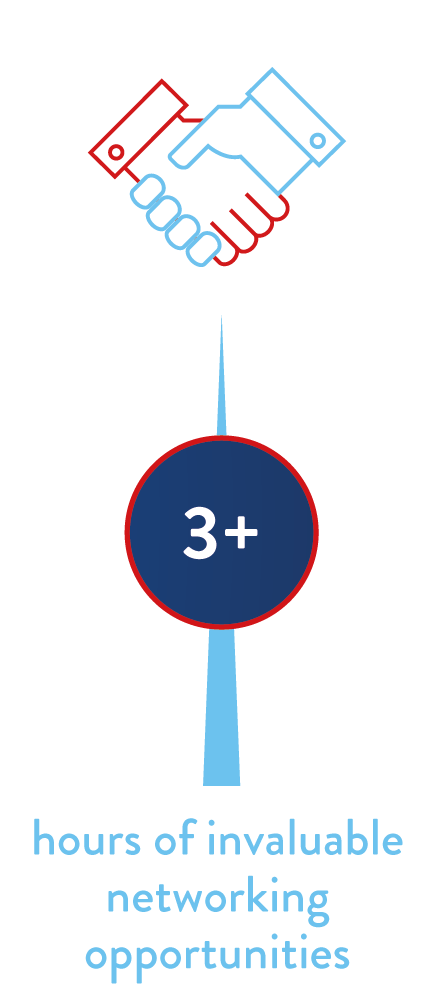 3+

hours of invaluable networking opportunities